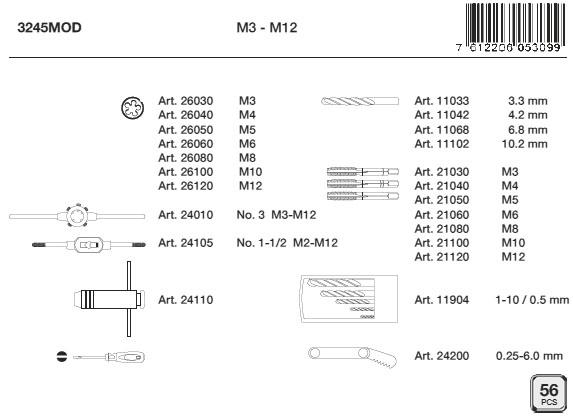 3245MOD M3 - M12

7 612206 053099

Art. 26030 M3
Art. 26040 M4
Art. 26050 M5
Art. 26060 M6
Art. 26080 M8
Art. 26100 M10
Art. 26120 M12
Art. 24010 No. 3 M3-M12
Art. 24105 No. 1-1/2 M2-M12
Art. 24110

Art. 11033 3.3 mm
Art. 11042 4.2 mm
Art. 11068 6.8 mm
Art. 11102 10.2 mm
Art. 21030 M3
Art. 21040 M4
Art. 21050 M5
Art. 21060 M6
Art. 21080 M8
Art. 21100 M10
Art. 21120 M12
Art. 11904 1-10 / 0.5 mm
Art. 24200 0.25-6.0 mm

56
PCS