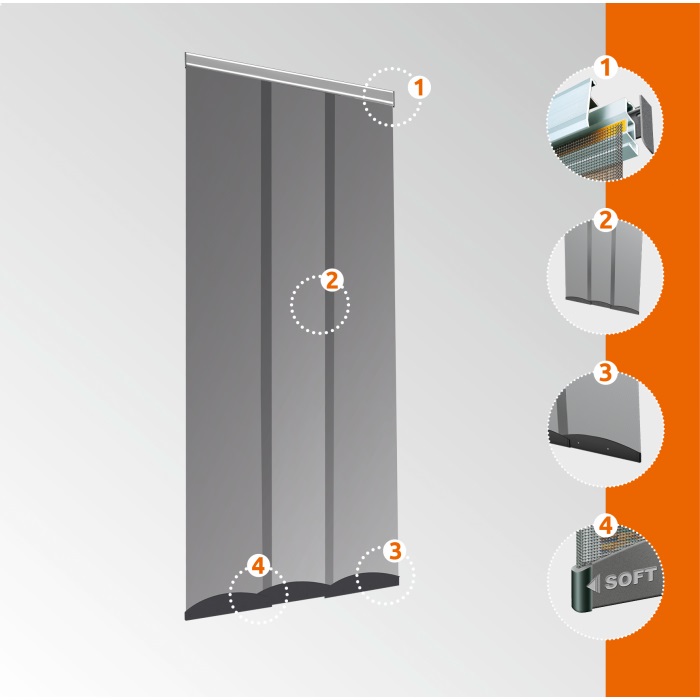 1
2
4
3
1
2
3
4
SOFT